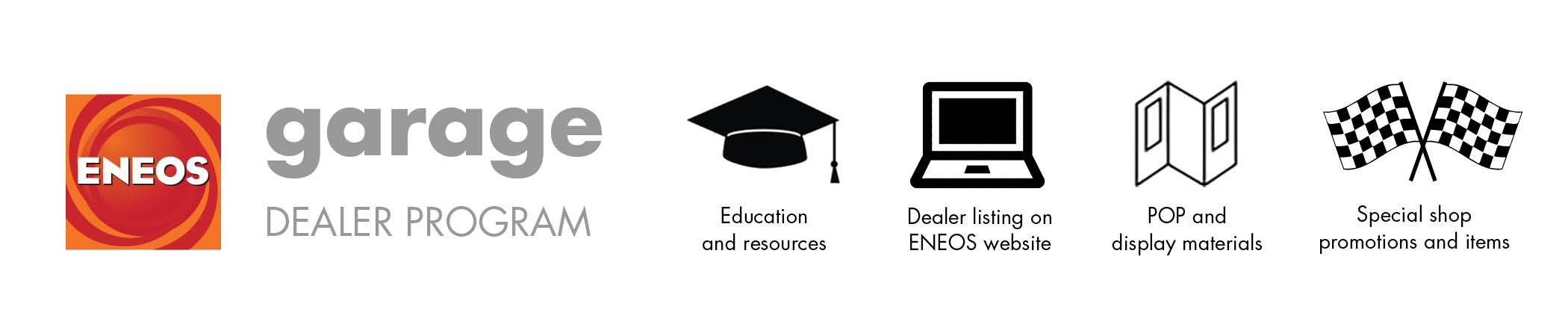 ENEOS

garage

DEALER PROGRAM

Education and resources

Dealer listing on ENEOS website

POP and display materials

Special shop promotions and items